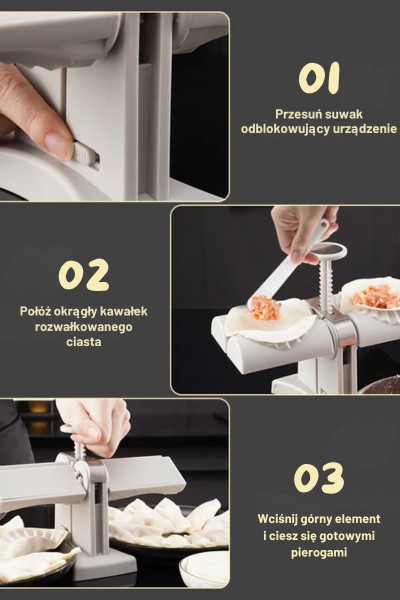 01

Przesuń suwak odblokowujący urządzenie

02

Połóż okrągły kawałek rozwałkowanego ciasta

03

Wciśnij górny element i ciesz się gotowymi pierogami