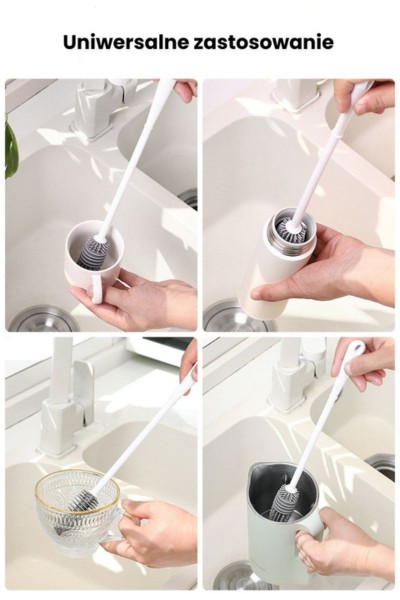 Uniwersalne zastosowanie