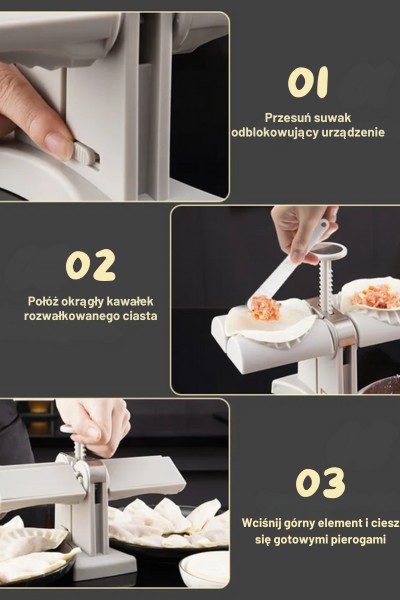 01

Przesuń suwak odblokowujący urządzenie

02

Połóż okrągły kawałek rozwałkowanego ciasta

03

Wciśnij górny element i ciesz się gotowymi pierogami