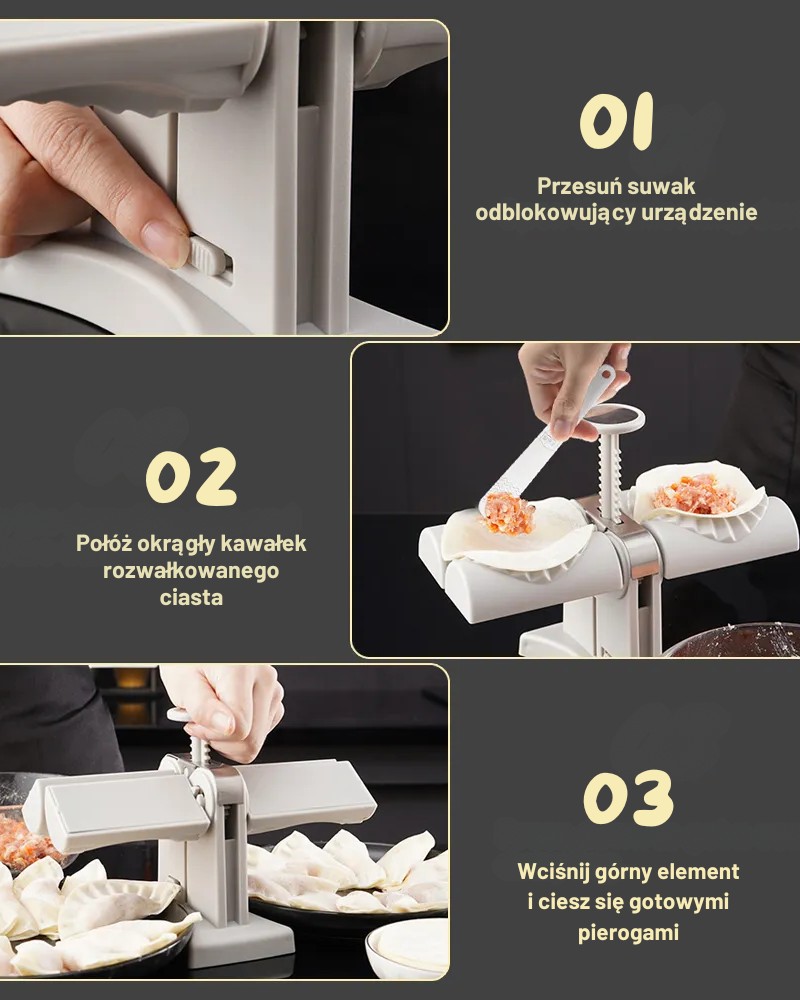 01

Przesuń suwak odblokowujący urządzenie

02

Połóż okrągły kawałek rozwałkowanego ciasta

03

Wciśnij górny element i ciesz się gotowymi pierogami